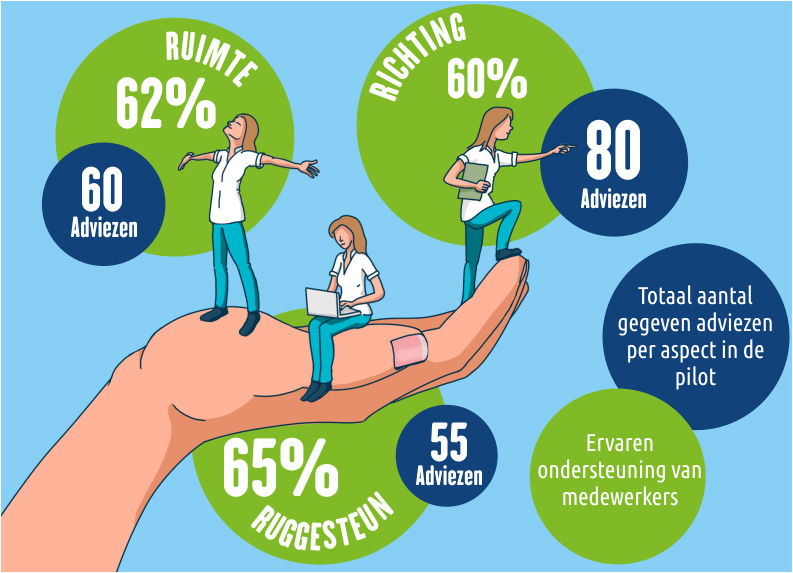 RUIMTE
62%
60
Adviezen

RICHTING
60%
80
Adviezen

65%
RUGGESTEUN
55
Adviezen

Totaal aantal gegeven adviezen per aspect in de pilot

Ervaren ondersteuning van medewerkers